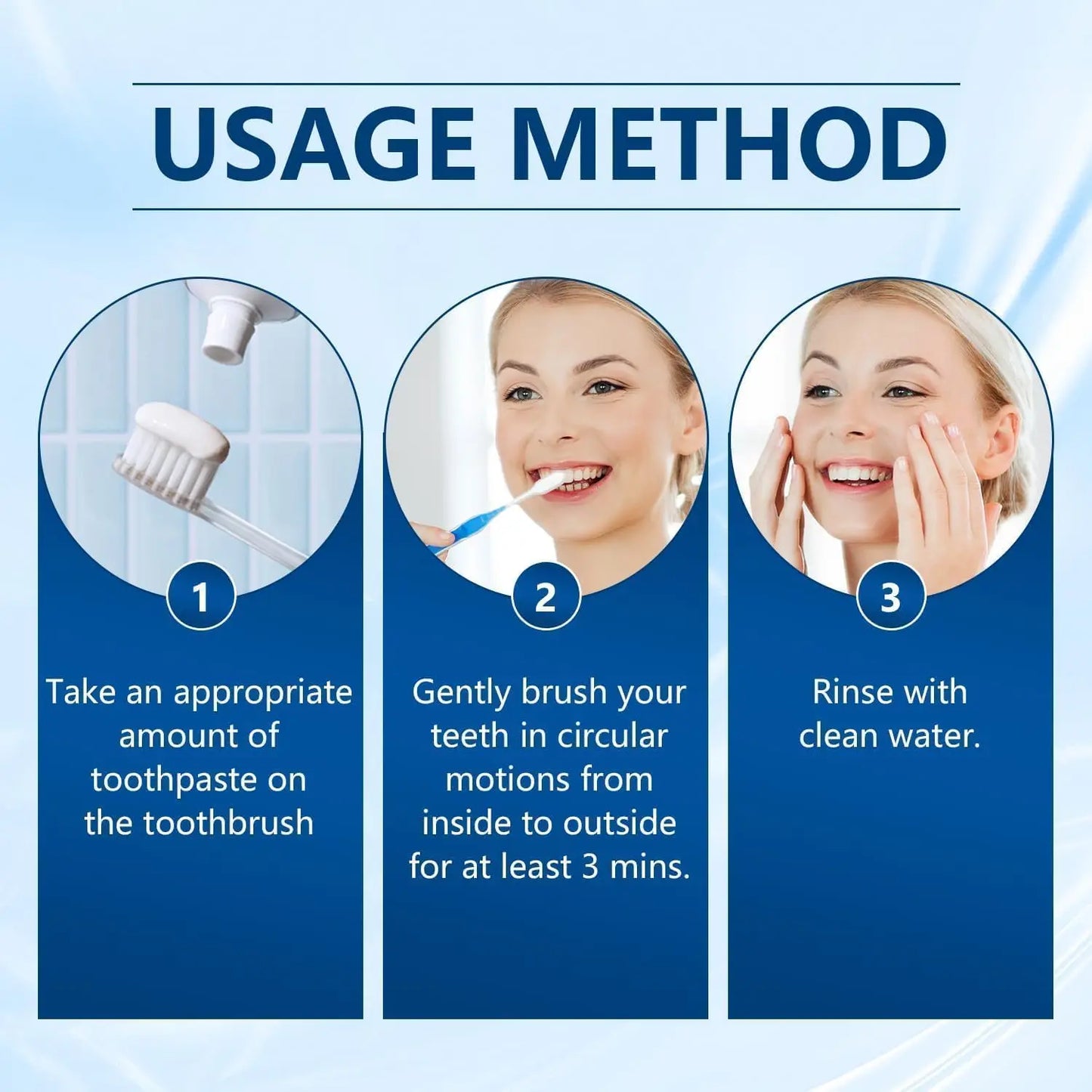 USAGE METHOD

1

Take an appropriate amount of toothpaste on the toothbrush

2

Gently brush your teeth in circular motions from inside to outside for at least 3 mins.

3

Rinse with clean water.