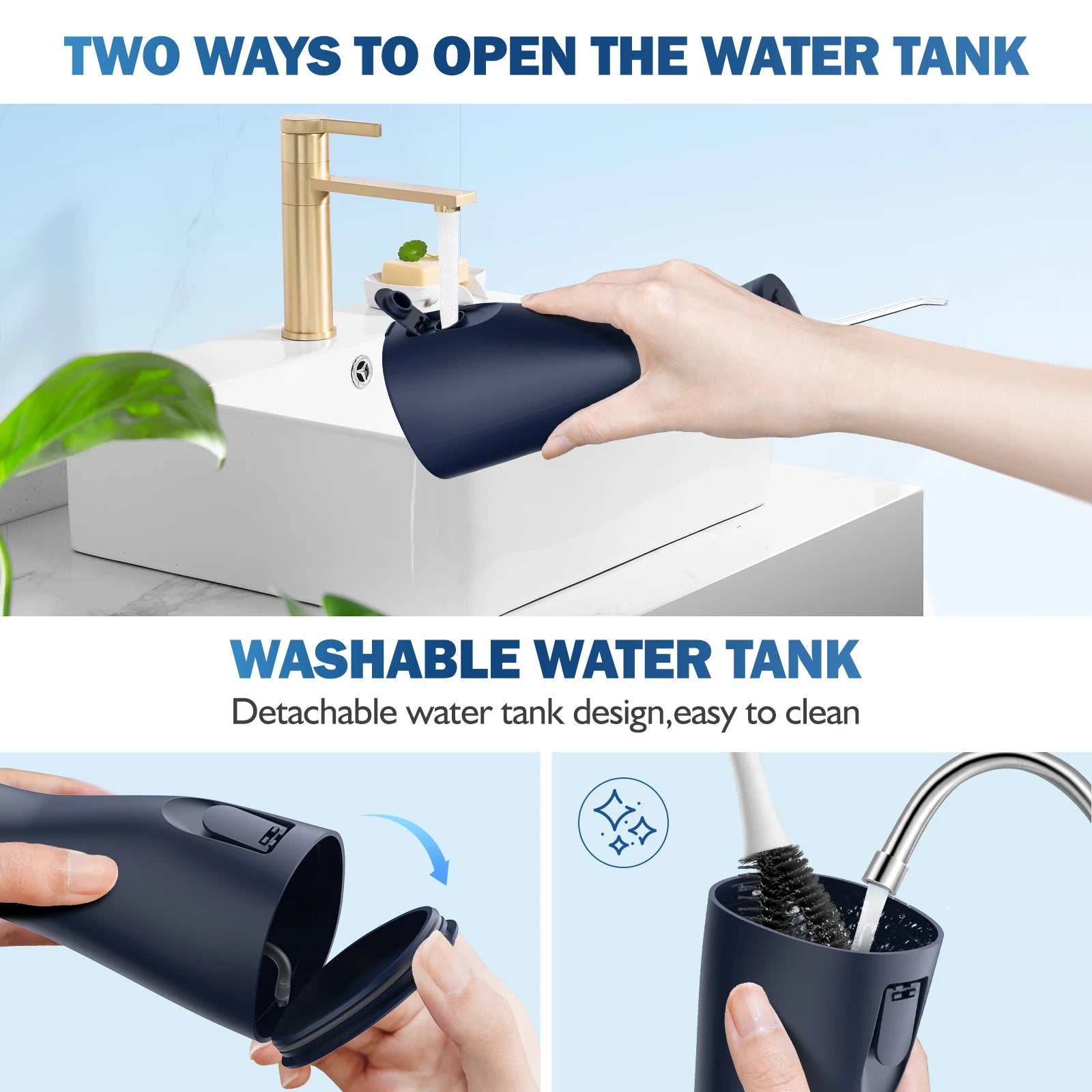 TWO WAYS TO OPEN THE WATER TANK

WASHABLE WATER TANK

Detachable water tank design,easy to clean