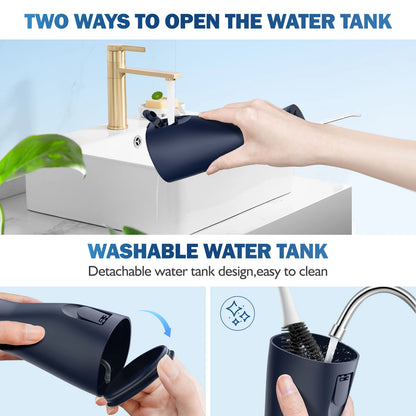 TWO WAYS TO OPEN THE WATER TANK

WASHABLE WATER TANK

Detachable water tank design,easy to clean