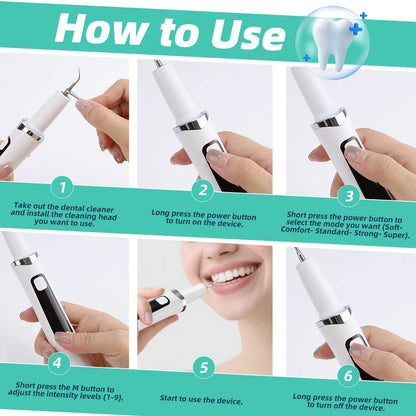 How to Use

1
Take out the dental cleaner and install the cleaning head you want to use.

2
Long press the power button to turn on the device.

3
Short press the power button to select the mode you want (Soft- Comfort- Standard- Strong- Super).

4
Short press the M button to adjust the intensity levels (1-9).

5
Start to use the device.

6
Long press the power button to turn off the device.