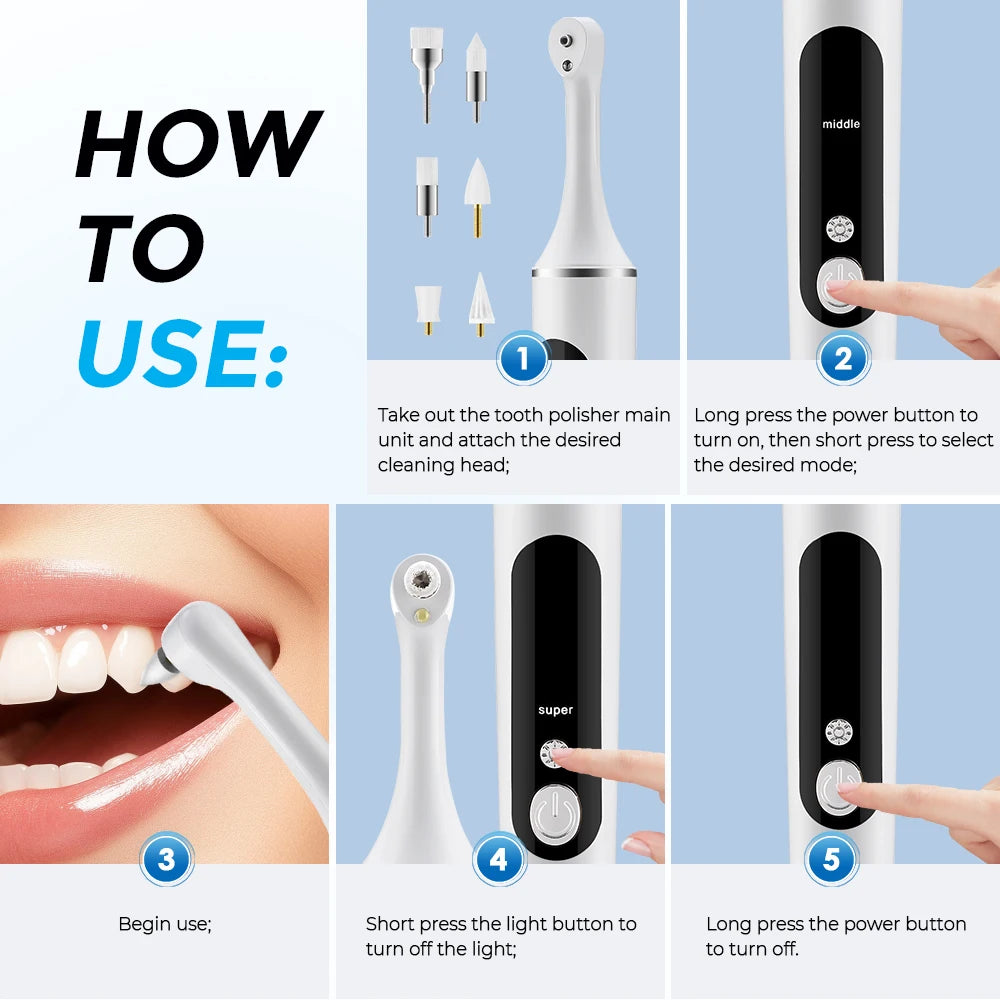 HOW TO USE:

1

Take out the tooth polisher main unit and attach the desired cleaning head;

middle

2

Long press the power button to turn on, then short press to select the desired mode;

3

Begin use;

super

4

Short press the light button to turn off the light;

5

Long press the power button to turn off.