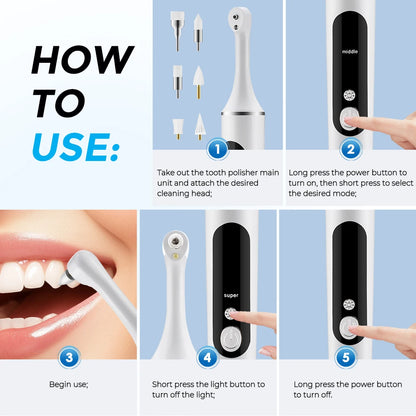 HOW TO USE:

1

Take out the tooth polisher main unit and attach the desired cleaning head;

middle

2

Long press the power button to turn on, then short press to select the desired mode;

3

Begin use;

super

4

Short press the light button to turn off the light;

5

Long press the power button to turn off.